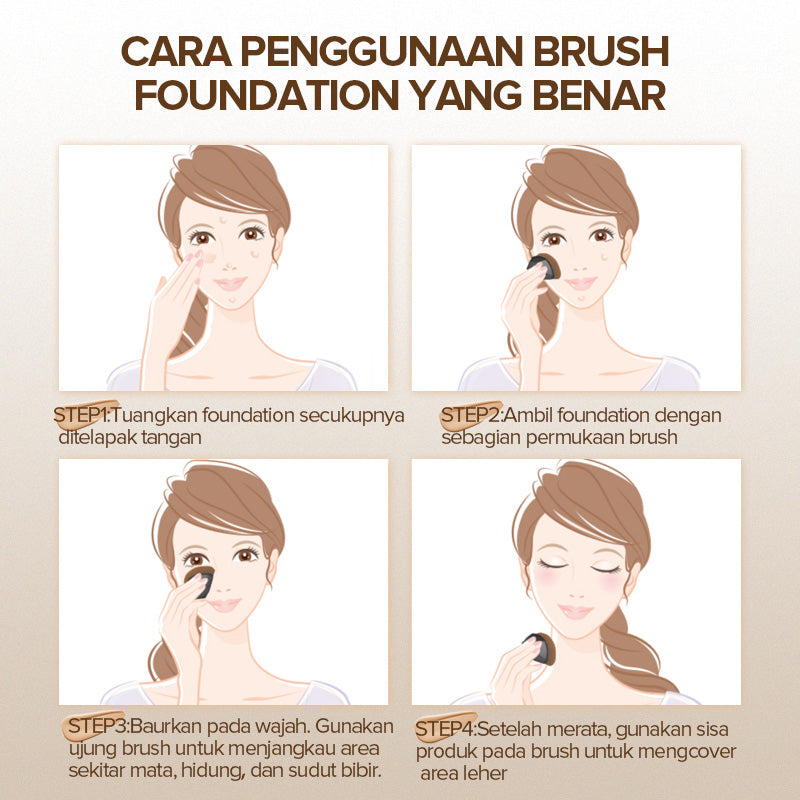 CARA PENGGUNAAN BRUSH FOUNDATION YANG BENAR

STEP1:Tuangkan foundation secukupnya ditelapak tangan

STEP2:Ambil foundation dengan sebagian permukaan brush

STEP3:Baurkan pada wajah. Gunakan ujung brush untuk menjangkau area sekitar mata, hidung, dan sudut bibir.

STEP4:Setelah merata, gunakan sisa produk pada brush untuk mengcover area leher