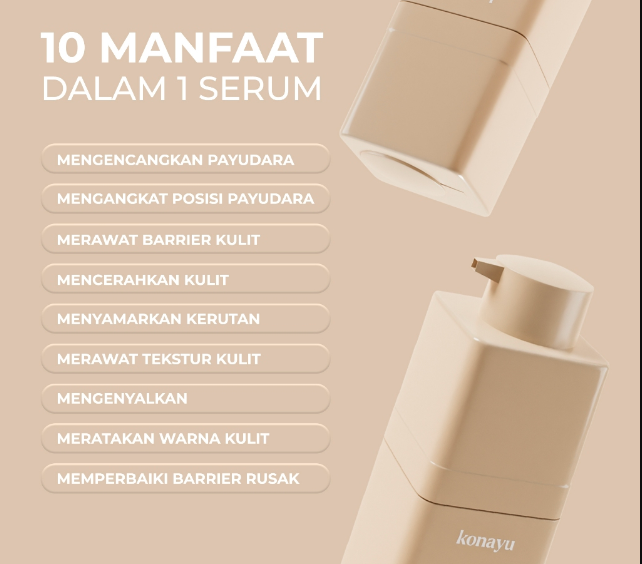 10 MANFAAT
DALAM 1 SERUM

MENGENCANGKAN PAYUDARA

MENGANGKAT POSISI PAYUDARA

MERAWAT BARRIER KULIT

MENCERAHKAN KULIT

MENYAMARKAN KERUTAN

MERAWAT TEKSTUR KULIT

MENGENYALKAN

MERATAKAN WARNA KULIT

MEMPERBAIKI BARRIER RUSAK

konayu