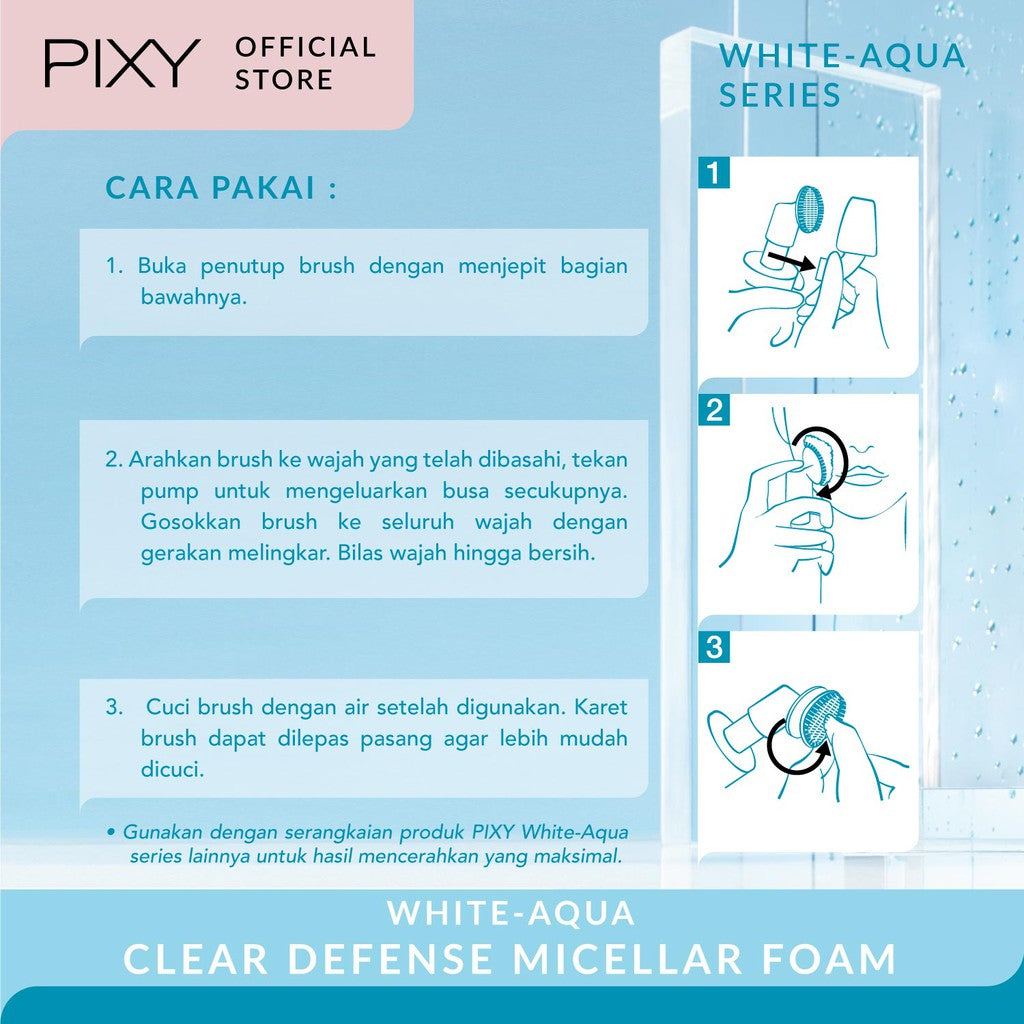 PIXY OFFICIAL STORE

WHITE-AQUA SERIES

CARA PAKAI :

1. Buka penutup brush dengan menjepit bagian bawahnya.

2. Arahkan brush ke wajah yang telah dibasahi, tekan pump untuk mengeluarkan busa secukupnya. Gosokkan brush ke seluruh wajah dengan gerakan melingkar. Bilas wajah hingga bersih.

3. Cuci brush dengan air setelah digunakan. Karet brush dapat dilepas pasang agar lebih mudah dicuci.

• Gunakan dengan serangkaian produk PIXY White-Aqua series lainnya untuk hasil mencerahkan yang maksimal.

1

2

3

WHITE-AQUA
CLEAR DEFENSE MICELLAR FOAM